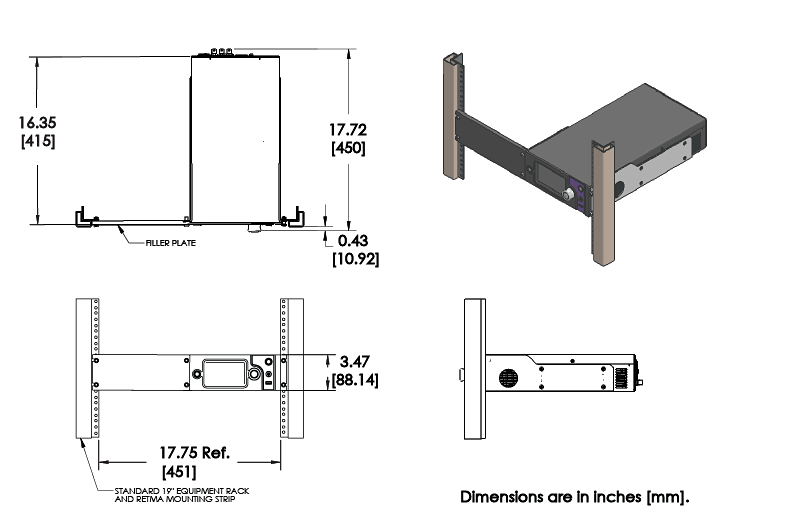 16.35
[415]

17.72
[450]

FILLER PLATE

0.43
[10.92]

3.47
[88.14]

17.75 Ref.
[451]

STANDARD 19" EQUIPMENT RACK AND RETMA MOUNTING STRIP

Dimensions are in inches [mm].